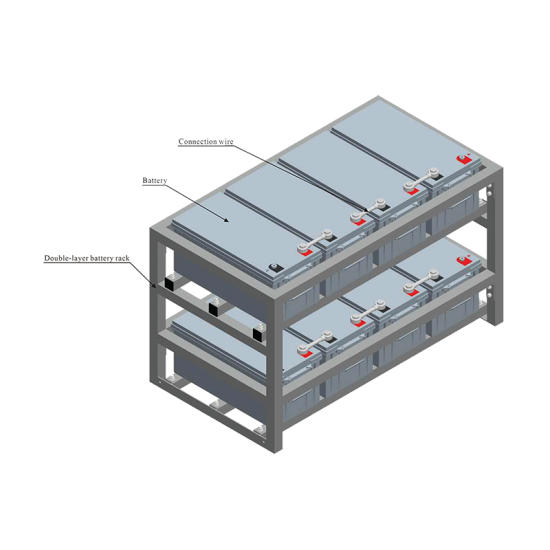 Connection wire

Battery

Double-layer battery rack